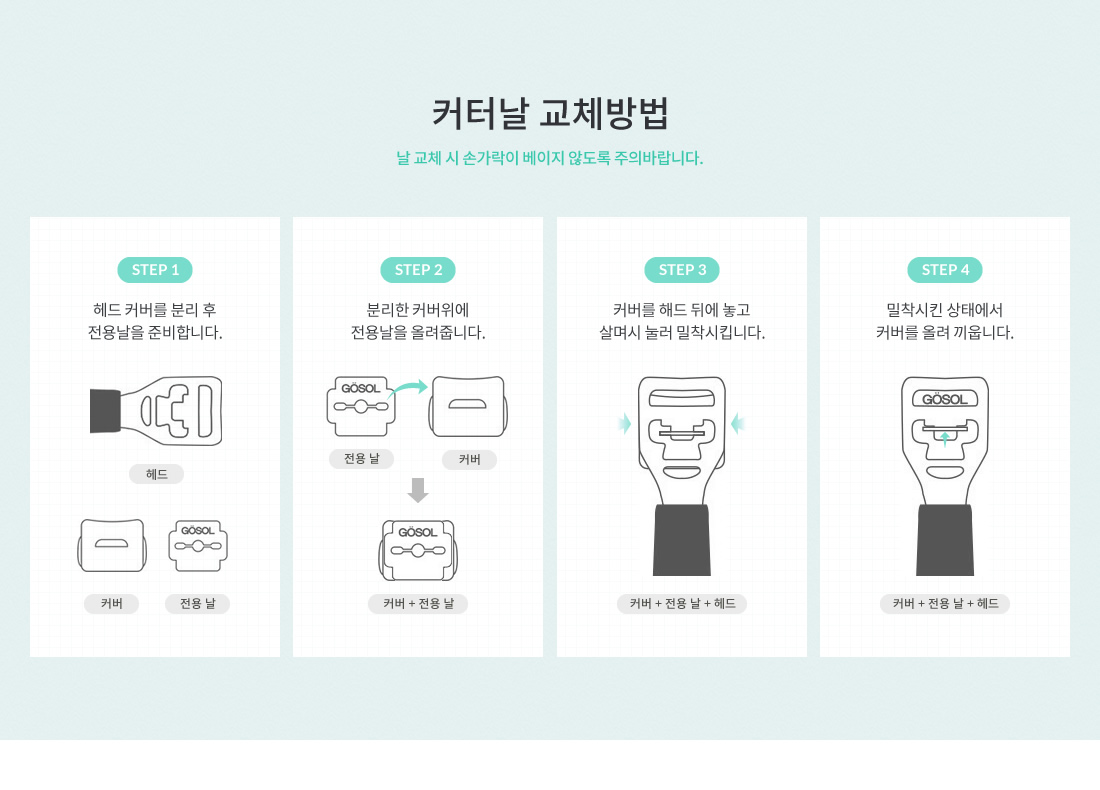 커터날 교체방법

날 교체 시 손가락이 베이지 않도록 주의바랍니다.

STEP 1

헤드 커버를 분리 후 전용날을 준비합니다.

헤드

GÖSOL

커버

전용 날

STEP 2

분리한 커버위에 전용날을 올려줍니다.

GÖSOL

전용 날

커버

GÖSOL

커버 + 전용 날

STEP 3

커버를 해드 뒤에 놓고 살며시 눌러 밀착시킵니다.

커버 + 전용 날 + 헤드

STEP 4

밀착시킨 상태에서 커버를 올려 끼웁니다.

GÖSOL

커버 + 전용 날 + 헤드